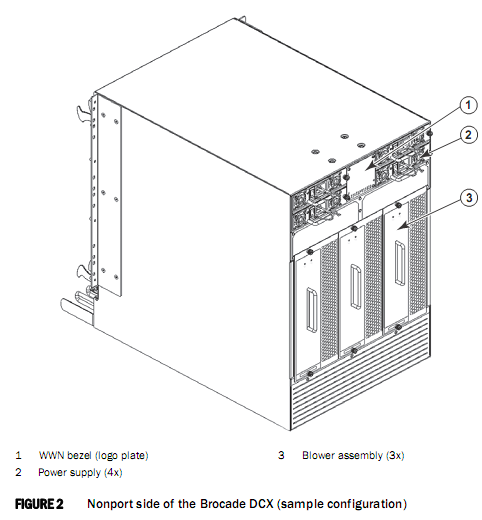 1

2

3

1 WWN bezel (logo plate)
2 Power supply (4x)
3 Blower assembly (3x)

FIGURE 2 Nonport side of the Brocade DCX (sample configuration)