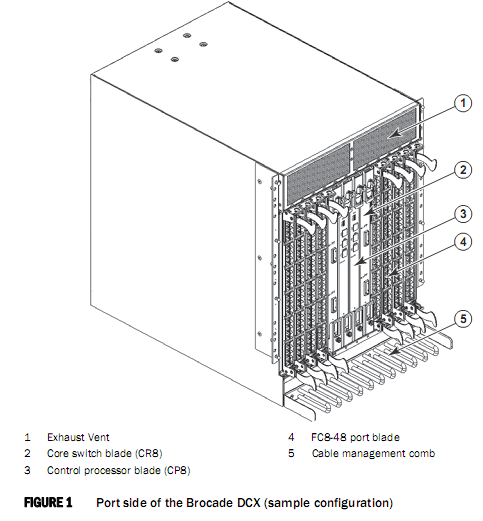 1
2
3
4
5

1 Exhaust Vent
2 Core switch blade (CR8)
3 Control processor blade (CP8)

4 FC8-48 port blade
5 Cable management comb

FIGURE 1 Port side of the Brocade DCX (sample configuration)